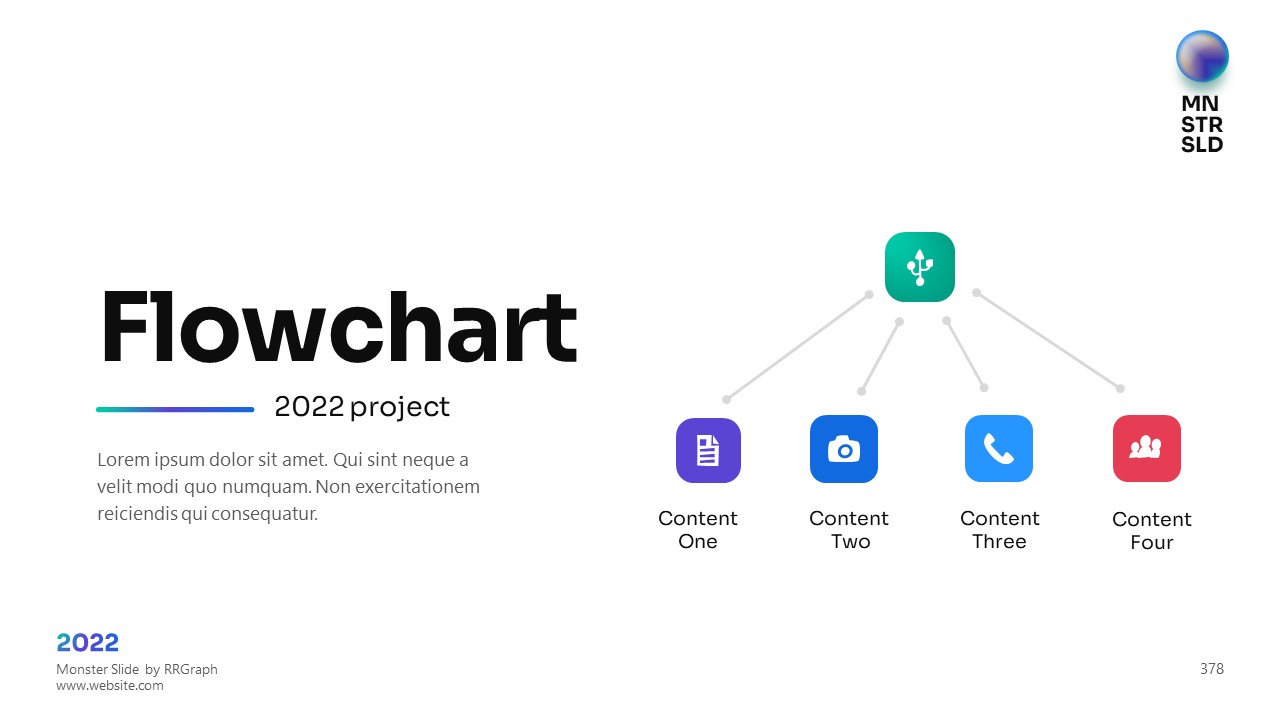 MN
STR
SLD

Flowchart

2022 project

Lorem ipsum dolor sit amet. Qui sint neque a velit modi quo numquam. Non exercitationem reiciendis qui consequatur.

Content One

Content Two

Content Three

Content Four

2022
Monster Slide by RRGraph
www.website.com

378